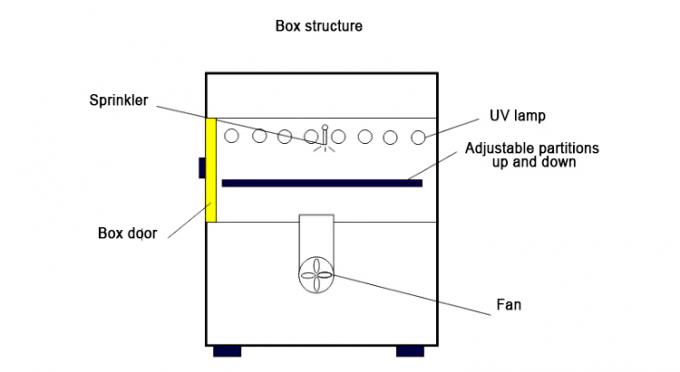 Box structure

Sprinkler

UV lamp

Adjustable partitions up and down

Box door

Fan